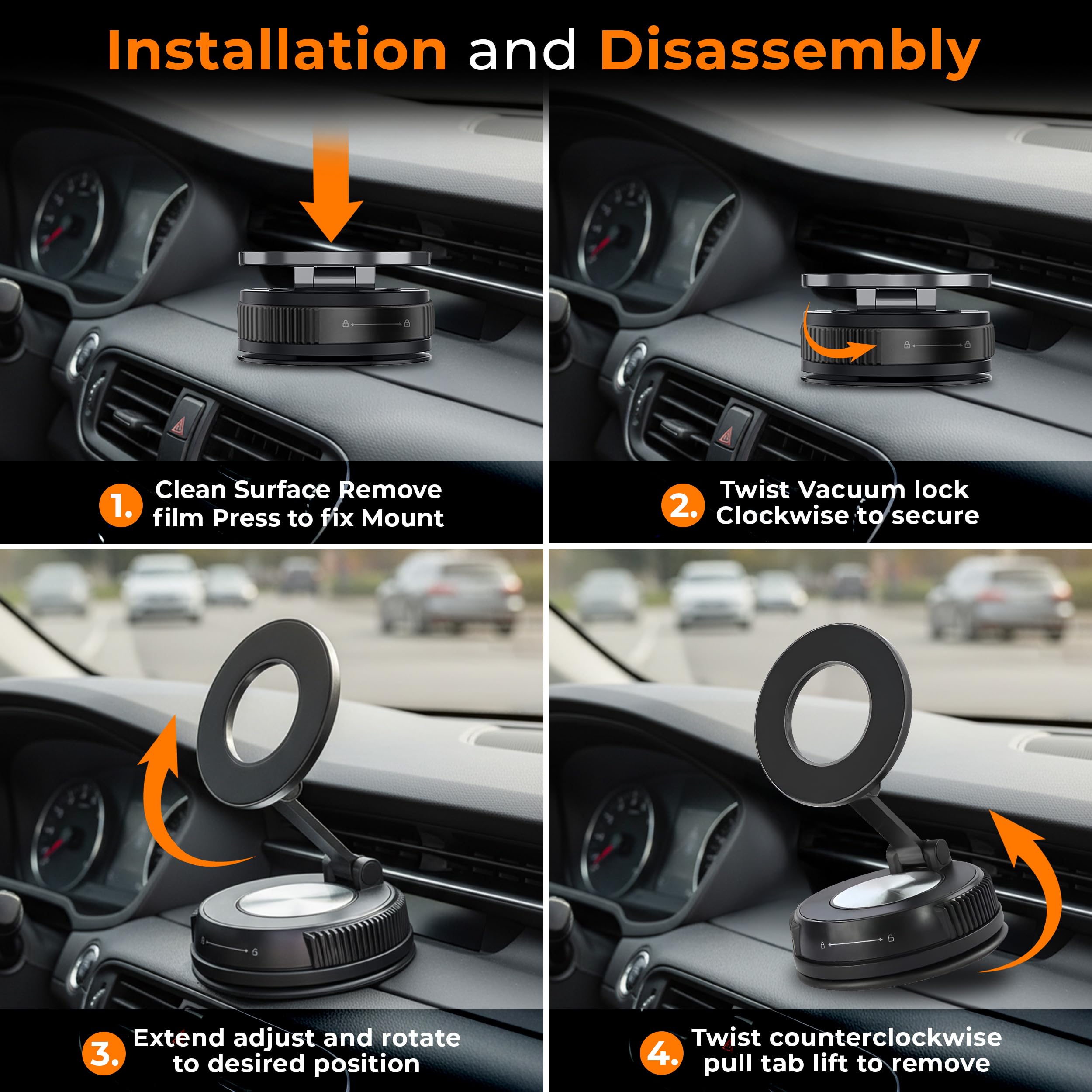 Installation and Disassembly

1. Clean Surface Remove film Press to fix Mount

2. Twist Vacuum lock Clockwise to secure

3. Extend adjust and rotate to desired position

4. Twist counterclockwise pull tab lift to remove